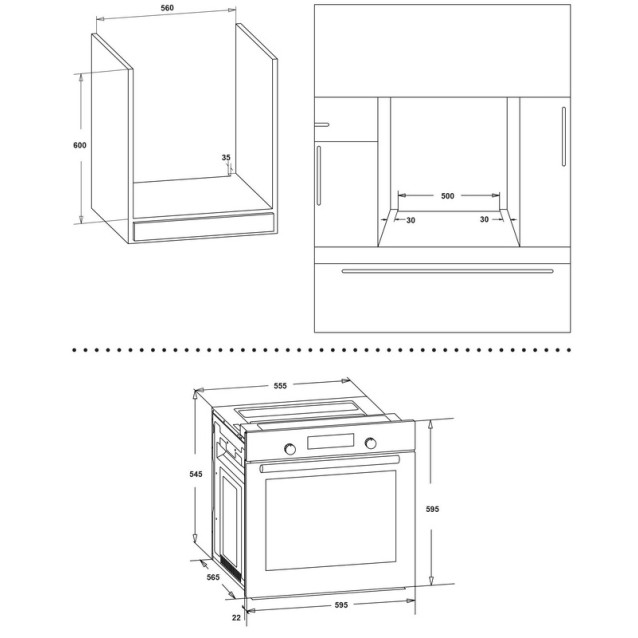 560
600
35
500
30
30
555
545
595
565
595
22